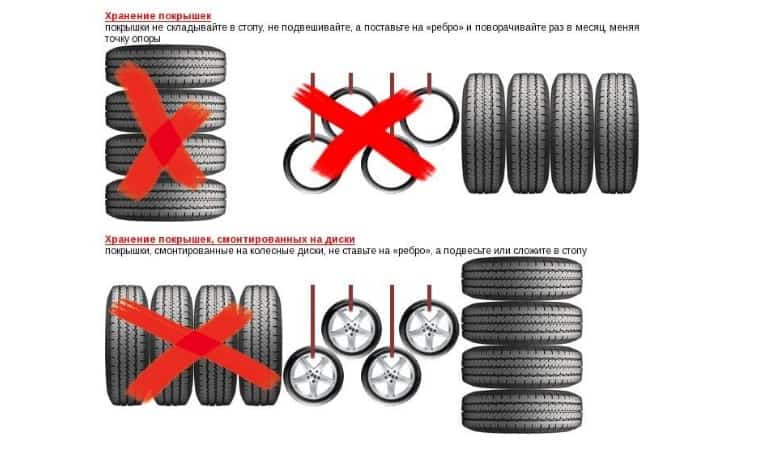 Хранение покрышек
покрышки не складывайте в стопу, не подвешивайте, а поставьте на «ребро» и поворачивайте раз в месяц, меняя точку опоры

Хранение покрышек, смонтированных на диски
покрышки, смонтированные на колесные диски, не ставьте на «ребро», а подвесьте или сложите в стопу