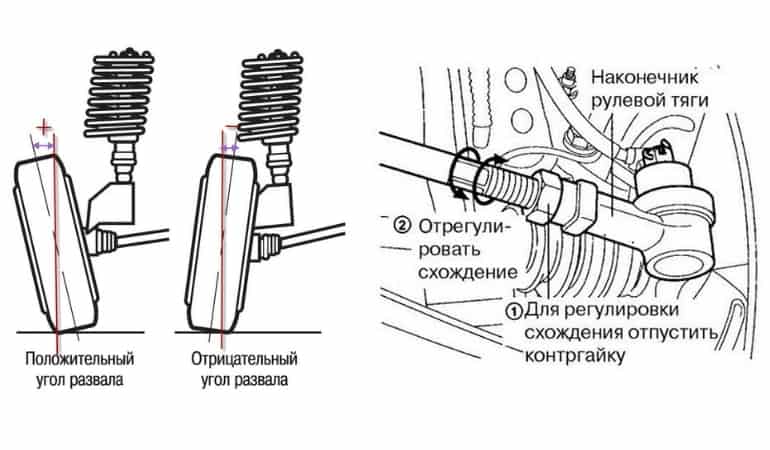 +

−

Положительный угол развала

Отрицательный угол развала

Наконечник рулевой тяги

② Отрегулировать схождение

① Для регулировки схождения отпустить контргайку